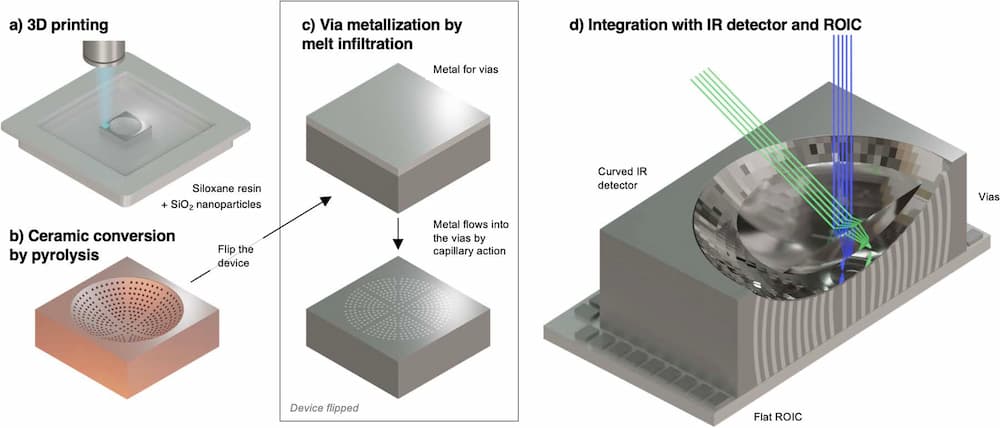 a) 3D printing

Siloxane resin + $SiO_2$ nanoparticles

b) Ceramic conversion by pyrolysis

Flip the device

c) Via metallization by melt infiltration

Metal for vias

Metal flows into the vias by capillary action

Device flipped

d) Integration with IR detector and ROIC

Curved IR detector

Vias

Flat ROIC